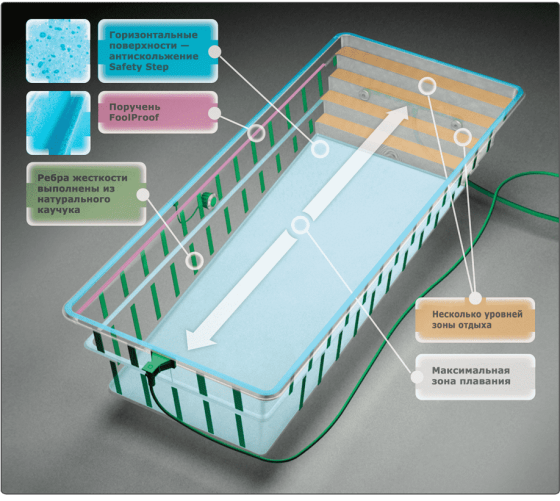 Горизонтальные поверхности — антискольжение Safety Step

Поручень FoolProof

Ребра жесткости выполнены из натурального каучука

Несколько уровней зоны отдыха

Максимальная зона плавания